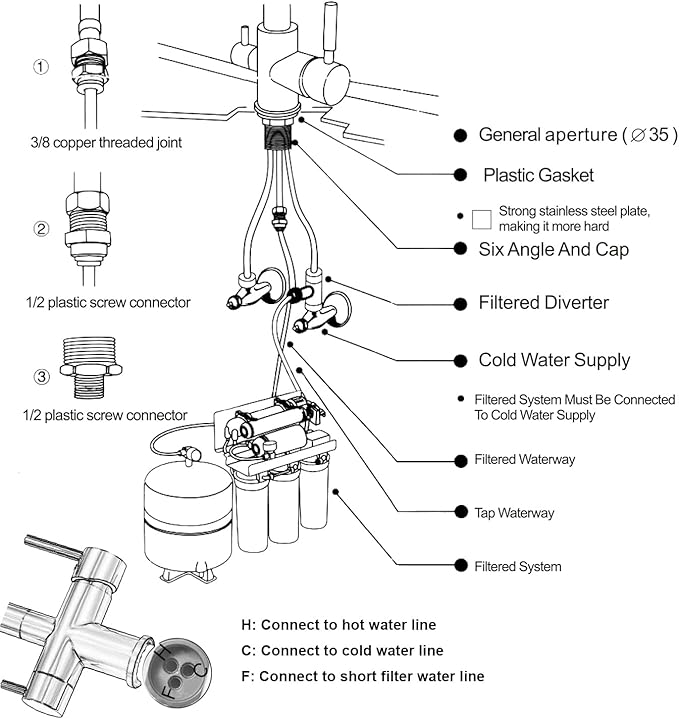 ① 3/8 copper threaded joint

② 1/2 plastic screw connector

③ 1/2 plastic screw connector

General aperture ( $\varnothing$35 )

Plastic Gasket

Strong stainless steel plate, making it more hard

Six Angle And Cap

Filtered Diverter

Cold Water Supply

Filtered System Must Be Connected To Cold Water Supply

Filtered Waterway

Tap Waterway

Filtered System

H C F

H: Connect to hot water line

C: Connect to cold water line

F: Connect to short filter water line