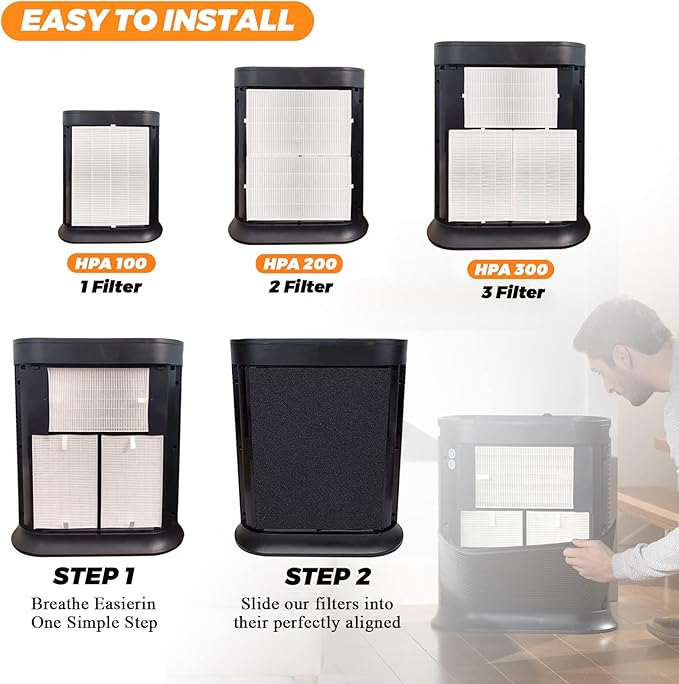 EASY TO INSTALL

HPA 100
1 Filter

HPA 200
2 Filter

HPA 300
3 Filter

STEP 1
Breathe Easierin One Simple Step

STEP 2
Slide our filters into their perfectly aligned