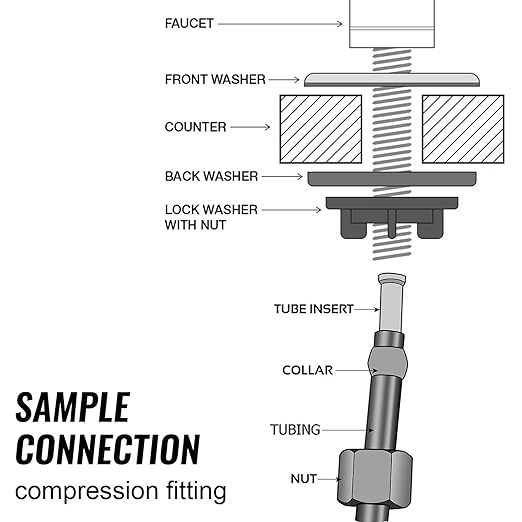 FAUCET
FRONT WASHER
COUNTER
BACK WASHER
LOCK WASHER WITH NUT
TUBE INSERT
COLLAR
TUBING
NUT

SAMPLE CONNECTION
compression fitting