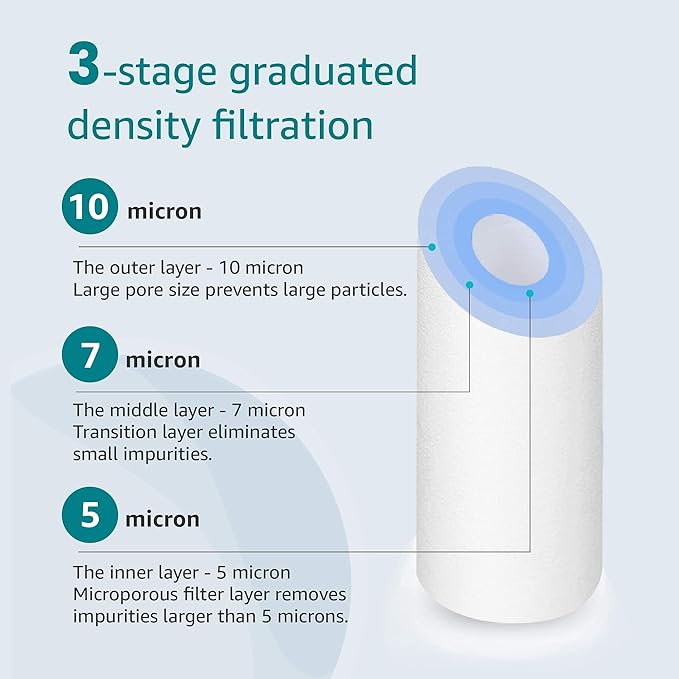 3-stage graduated density filtration

10 micron

The outer layer - 10 micron
Large pore size prevents large particles.

7 micron

The middle layer - 7 micron
Transition layer eliminates small impurities.

5 micron

The inner layer - 5 micron
Microporous filter layer removes impurities larger than 5 microns.