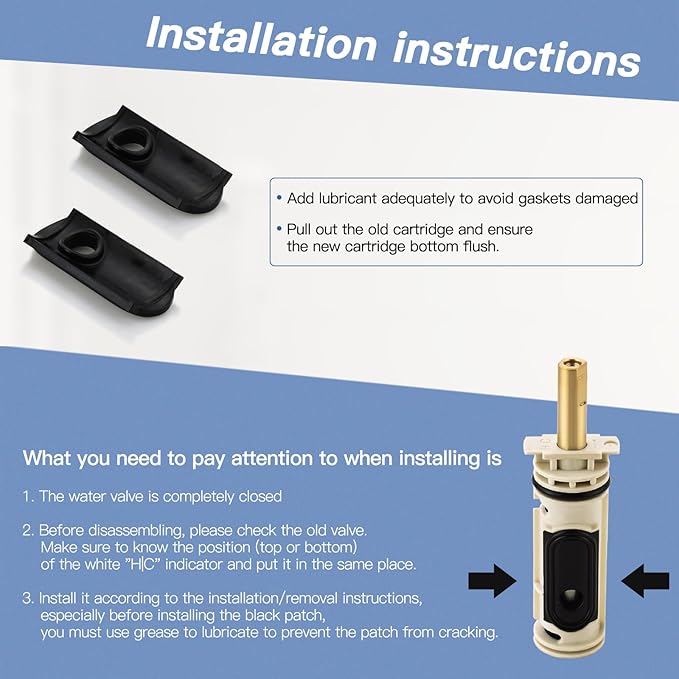 Installation instructions

• Add lubricant adequately to avoid gaskets damaged

• Pull out the old cartridge and ensure the new cartridge bottom flush.

What you need to pay attention to when installing is

1. The water valve is completely closed

2. Before disassembling, please check the old valve. Make sure to know the position (top or bottom) of the white "H|C" indicator and put it in the same place.

3. Install it according to the installation/removal instructions, especially before installing the black patch, you must use grease to lubricate to prevent the patch from cracking.