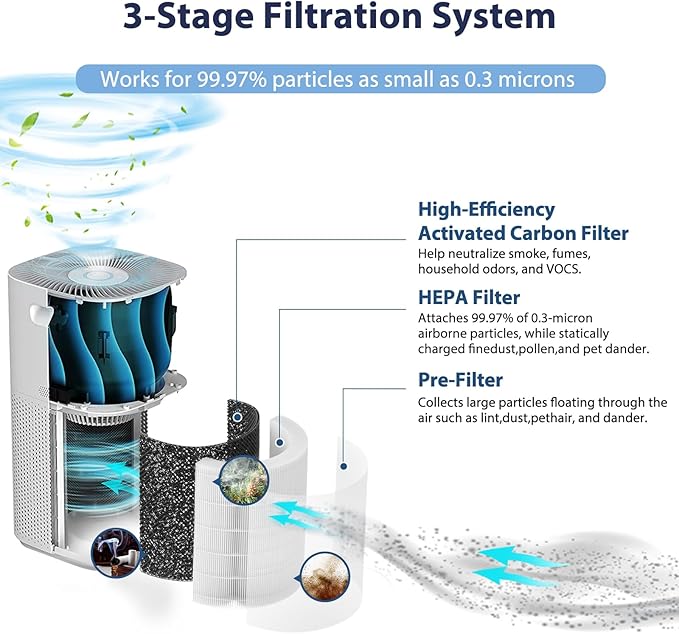 3-Stage Filtration System

Works for 99.97% particles as small as 0.3 microns

High-Efficiency Activated Carbon Filter
Help neutralize smoke, fumes, household odors, and VOCS.

HEPA Filter
Attaches 99.97% of 0.3-micron airborne particles, while statically charged finedust,pollen,and pet dander.

Pre-Filter
Collects large particles floating through the air such as lint,dust,pethair, and dander.