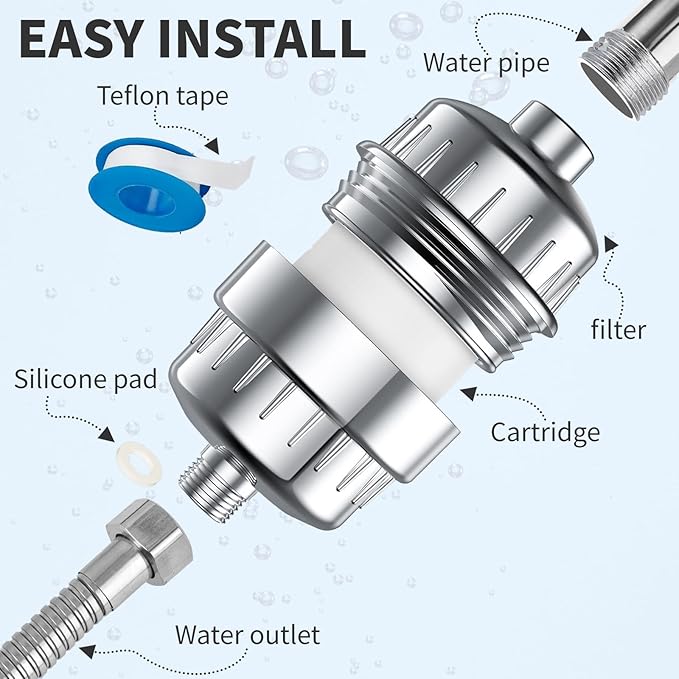 EASY INSTALL

Water pipe

Teflon tape

filter

Silicone pad

Cartridge

Water outlet