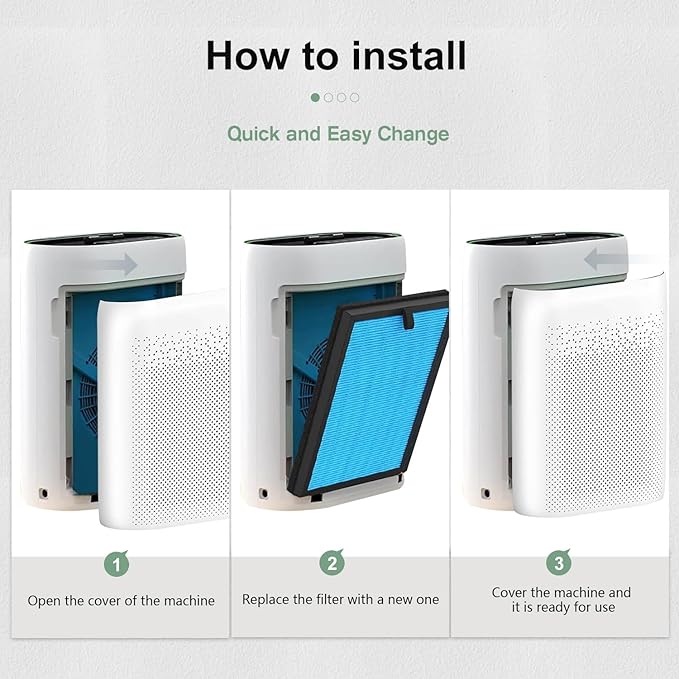 How to install

Quick and Easy Change

1
Open the cover of the machine

2
Replace the filter with a new one

3
Cover the machine and it is ready for use