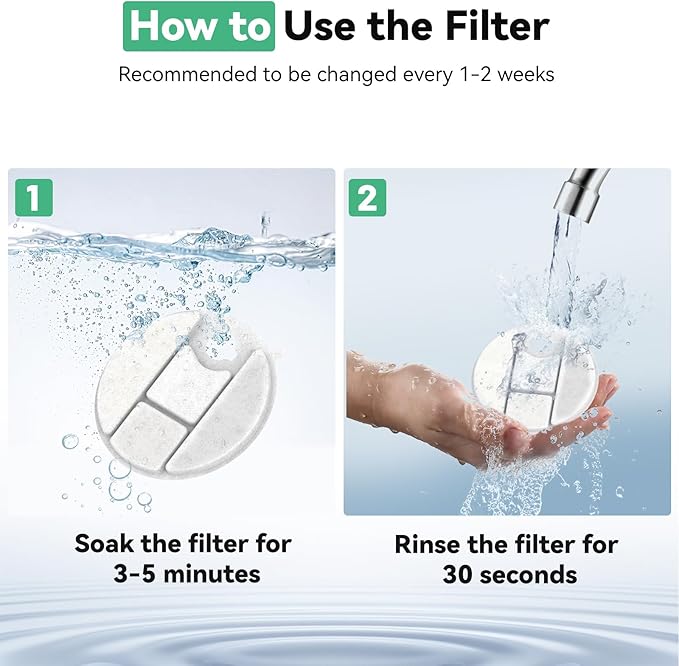 How to Use the Filter

Recommended to be changed every 1-2 weeks

1

Soak the filter for 3-5 minutes

2

Rinse the filter for 30 seconds