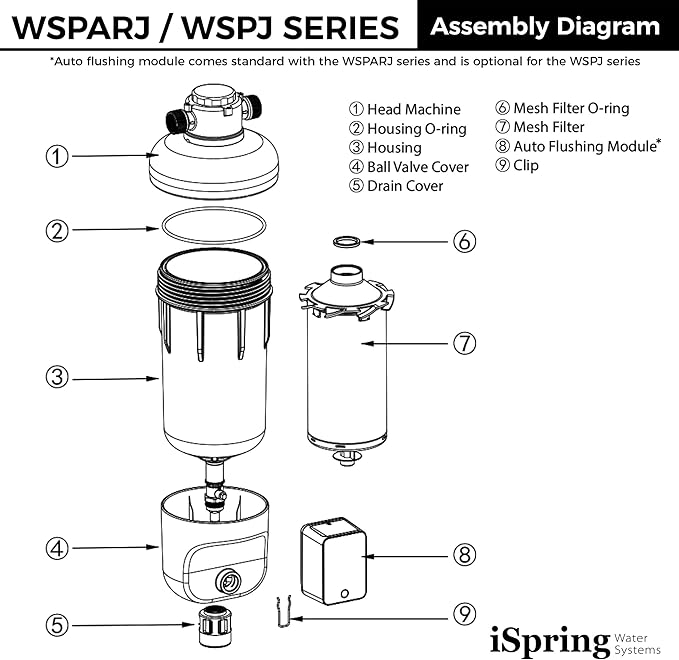 WSPARJ / WSPJ SERIES

Assembly Diagram

*Auto flushing module comes standard with the WSPARJ series and is optional for the WSPJ series

① Head Machine
② Housing O-ring
③ Housing
④ Ball Valve Cover
⑤ Drain Cover

⑥ Mesh Filter O-ring
⑦ Mesh Filter
⑧ Auto Flushing Module*
⑨ Clip

①
②
③
④
⑤
⑥
⑦
⑧
⑨

iSpring Water Systems