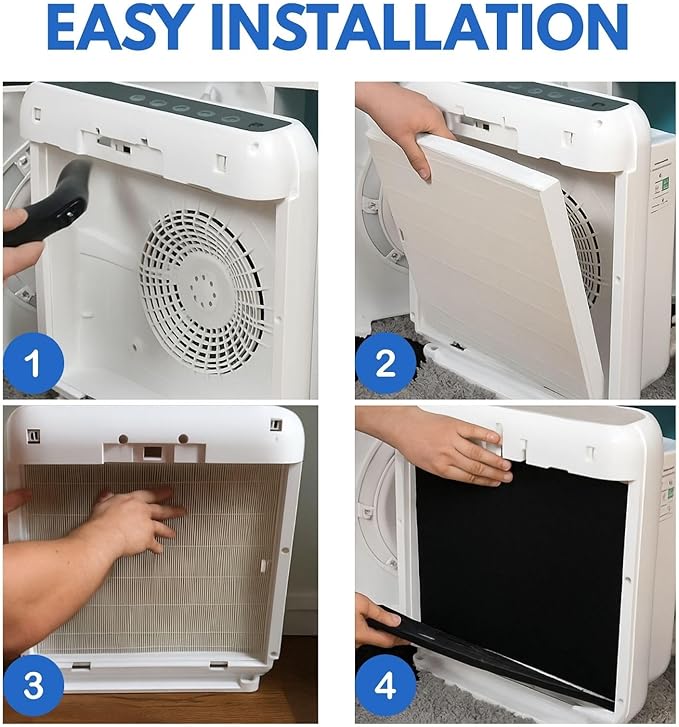 EASY INSTALLATION

1

2

3

4