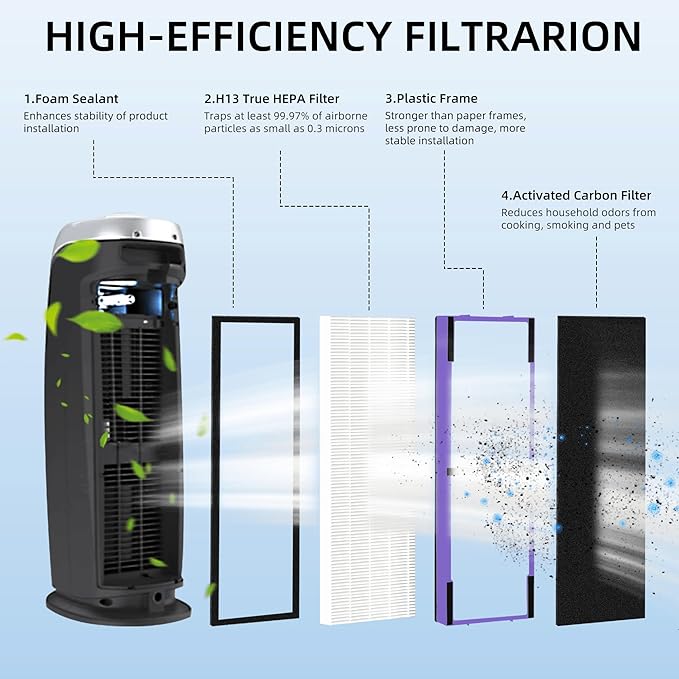 HIGH-EFFICIENCY FILTRARION

1.Foam Sealant
Enhances stability of product installation

2.H13 True HEPA Filter
Traps at least 99.97% of airborne particles as small as 0.3 microns

3.Plastic Frame
Stronger than paper frames, less prone to damage, more stable installation

4.Activated Carbon Filter
Reduces household odors from cooking, smoking and pets