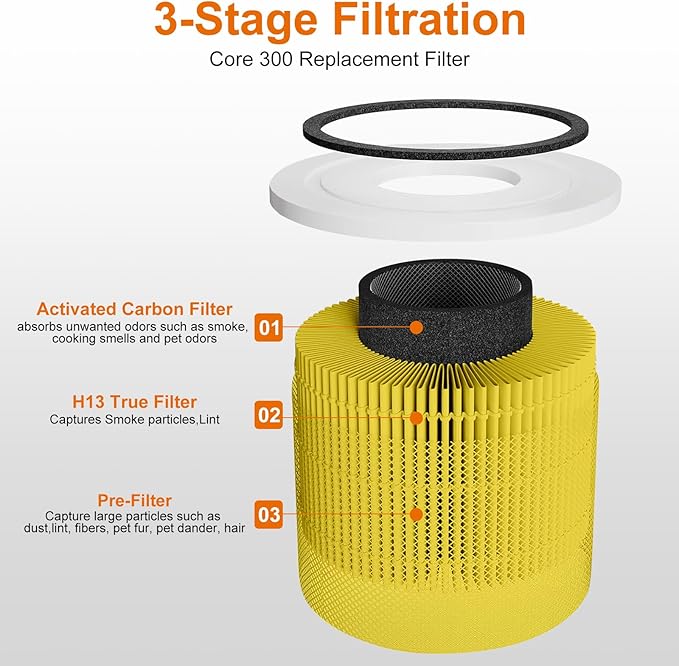 3-Stage Filtration

Core 300 Replacement Filter

Activated Carbon Filter
absorbs unwanted odors such as smoke, cooking smells and pet odors

01

H13 True Filter
Captures Smoke particles,Lint

02

Pre-Filter
Capture large particles such as dust,lint, fibers, pet fur, pet dander, hair

03