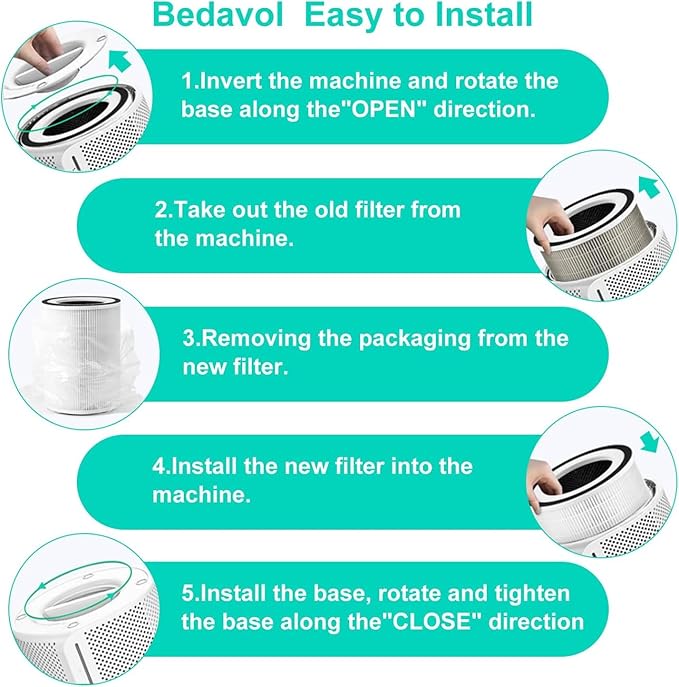 Bedavol Easy to Install

1.Invert the machine and rotate the base along the"OPEN" direction.

2.Take out the old filter from the machine.

3.Removing the packaging from the new filter.

4.Install the new filter into the machine.

5.Install the base, rotate and tighten the base along the"CLOSE" direction