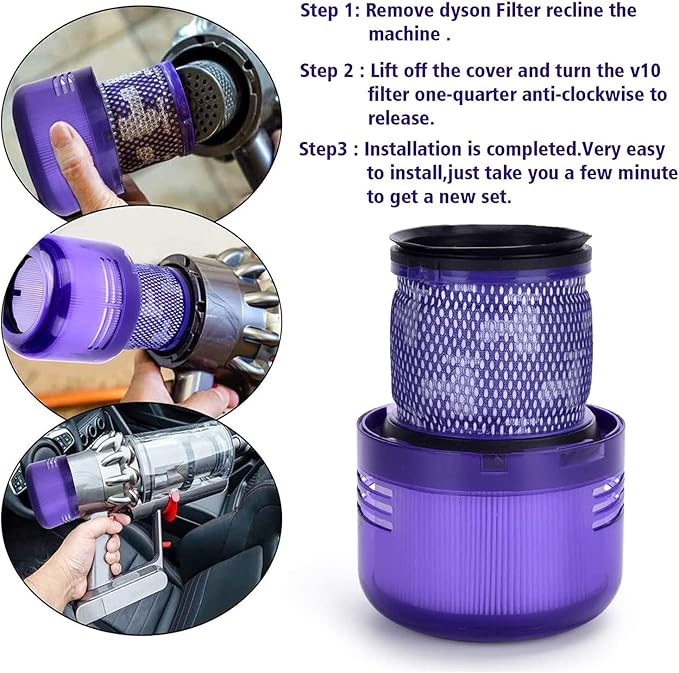 Step 1: Remove dyson Filter recline the machine .

Step 2 : Lift off the cover and turn the v10 filter one-quarter anti-clockwise to release.

Step3 : Installation is completed.Very easy to install,just take you a few minute to get a new set.