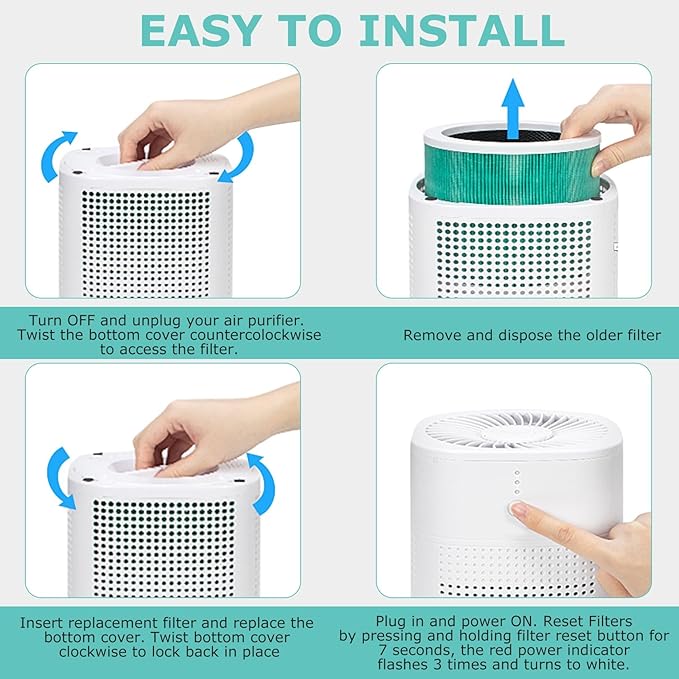 EASY TO INSTALL

Turn OFF and unplug your air purifier. Twist the bottom cover countercolockwise to access the filter.

Remove and dispose the older filter

Insert replacement filter and replace the bottom cover. Twist bottom cover clockwise to lock back in place

Plug in and power ON. Reset Filters by pressing and holding filter reset button for 7 seconds, the red power indicator flashes 3 times and turns to white.