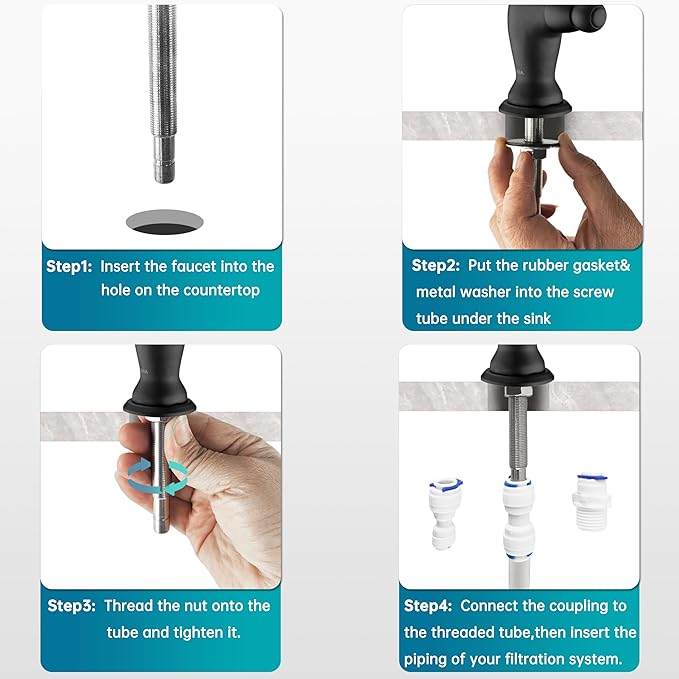 Step1: Insert the faucet into the hole on the countertop

Step2: Put the rubber gasket& metal washer into the screw tube under the sink

Step3: Thread the nut onto the tube and tighten it.

Step4: Connect the coupling to the threaded tube,then insert the piping of your filtration system.