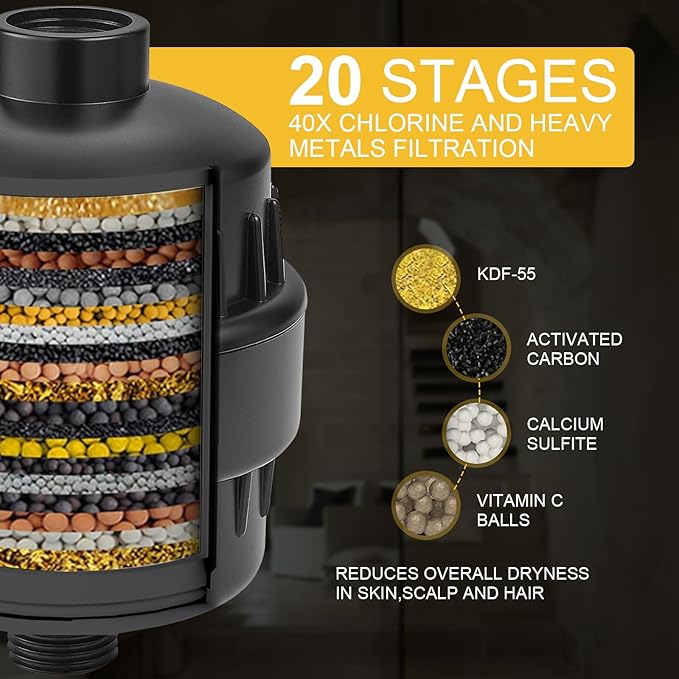 20 STAGES
40X CHLORINE AND HEAVY METALS FILTRATION

KDF-55

ACTIVATED CARBON

CALCIUM SULFITE

VITAMIN C BALLS

REDUCES OVERALL DRYNESS IN SKIN,SCALP AND HAIR