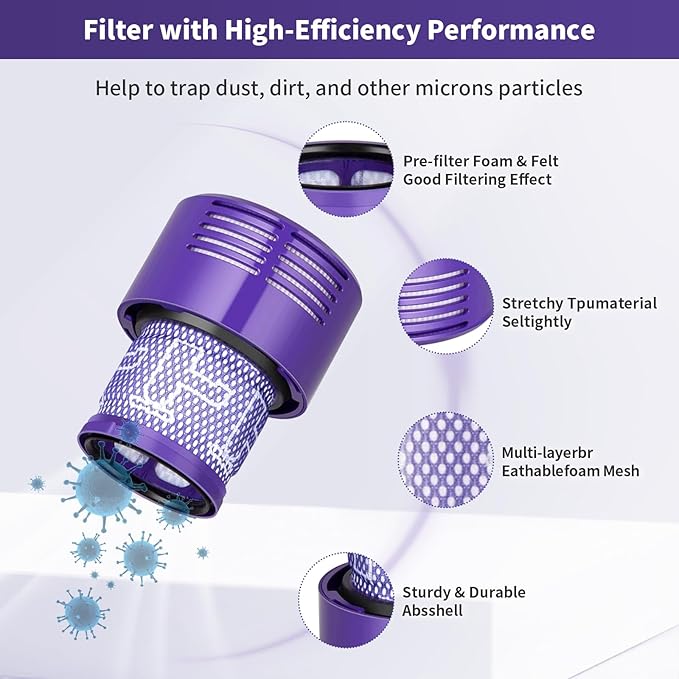 Filter with High-Efficiency Performance

Help to trap dust, dirt, and other microns particles

Pre-filter Foam & Felt
Good Filtering Effect

Stretchy Tpumaterial
Seltightly

Multi-layerbr
Eathablefoam Mesh

Sturdy & Durable
Absshell