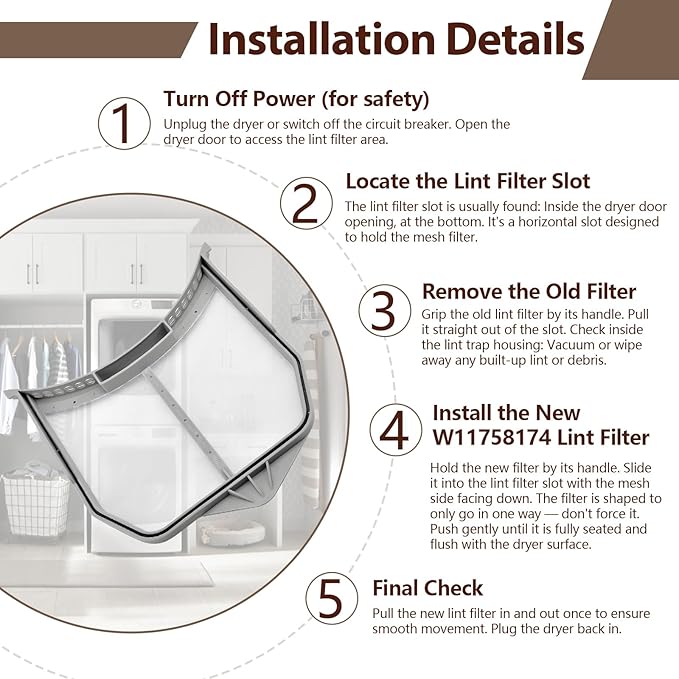 Installation Details

1
Turn Off Power (for safety)
Unplug the dryer or switch off the circuit breaker. Open the dryer door to access the lint filter area.

2
Locate the Lint Filter Slot
The lint filter slot is usually found: Inside the dryer door opening, at the bottom. It's a horizontal slot designed to hold the mesh filter.

3
Remove the Old Filter
Grip the old lint filter by its handle. Pull it straight out of the slot. Check inside the lint trap housing: Vacuum or wipe away any built-up lint or debris.

4
Install the New W11758174 Lint Filter
Hold the new filter by its handle. Slide it into the lint filter slot with the mesh side facing down. The filter is shaped to only go in one way — don't force it. Push gently until it is fully seated and flush with the dryer surface.

5
Final Check
Pull the new lint filter in and out once to ensure smooth movement. Plug the dryer back in.