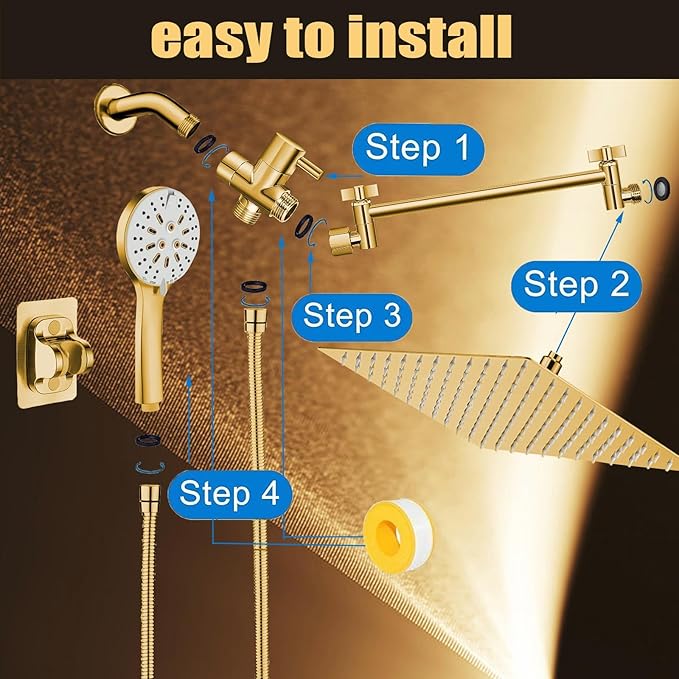 easy to install

Step 1

Step 2

Step 3

Step 4