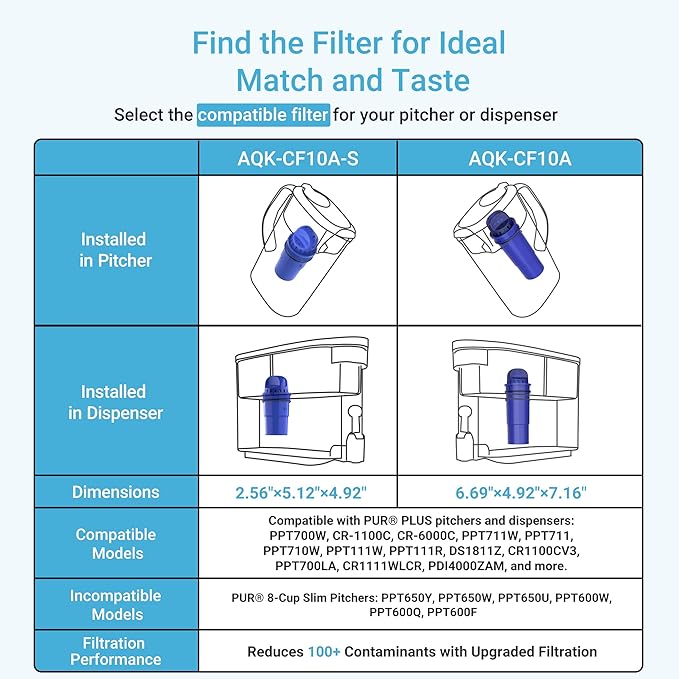 Find the Filter for Ideal Match and Taste

Select the compatible filter for your pitcher or dispenser

| | AQK-CF10A-S | AQK-CF10A |
|---|---|---|
| Installed in Pitcher | | |
| Installed in Dispenser | | |
| Dimensions | 2.56"×5.12"×4.92" | 6.69"×4.92"×7.16" |
| Compatible Models | Compatible with PUR® PLUS pitchers and dispensers: PPT700W, CR-1100C, CR-6000C, PPT711W, PPT711, PPT710W, PPT111W, PPT111R, DS1811Z, CR1100CV3, PPT700LA, CR1111WLCR, PDI4000ZAM, and more. | |
| Incompatible Models | PUR® 8-Cup Slim Pitchers: PPT650Y, PPT650W, PPT650U, PPT600W, PPT600Q, PPT600F | |
| Filtration Performance | Reduces 100+ Contaminants with Upgraded Filtration | |