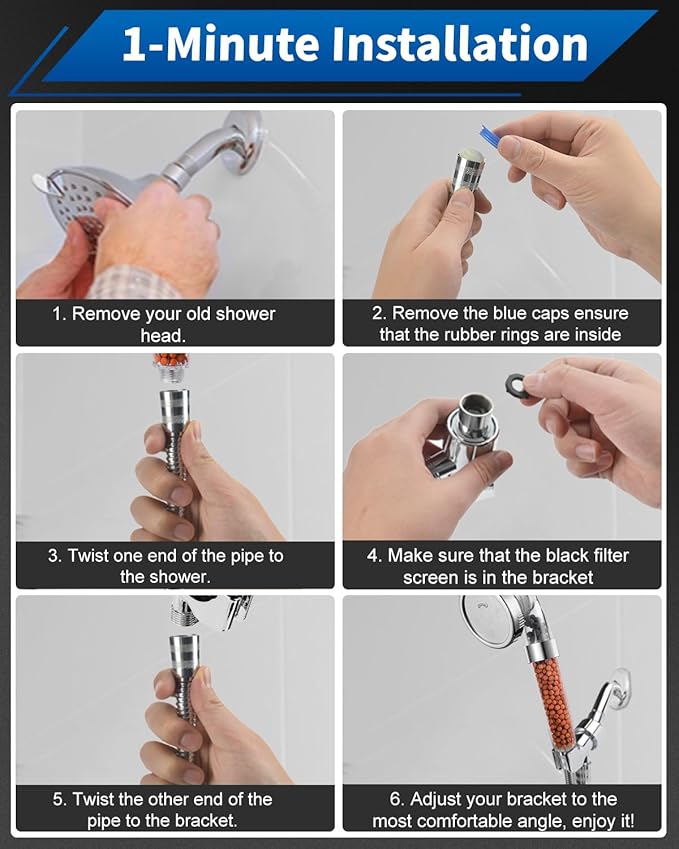 1-Minute Installation

1. Remove your old shower head.

2. Remove the blue caps ensure that the rubber rings are inside

3. Twist one end of the pipe to the shower.

4. Make sure that the black filter screen is in the bracket

5. Twist the other end of the pipe to the bracket.

6. Adjust your bracket to the most comfortable angle, enjoy it!