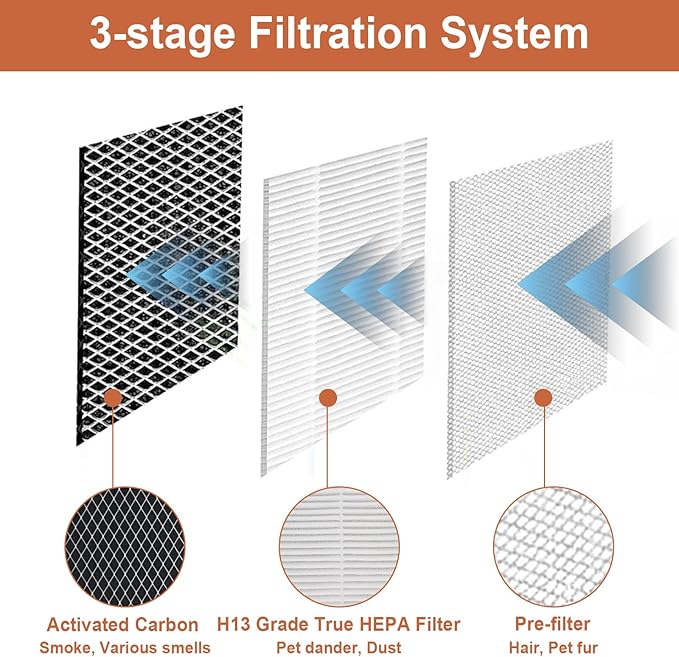 3-stage Filtration System

Activated Carbon
Smoke, Various smells

H13 Grade True HEPA Filter
Pet dander, Dust

Pre-filter
Hair, Pet fur