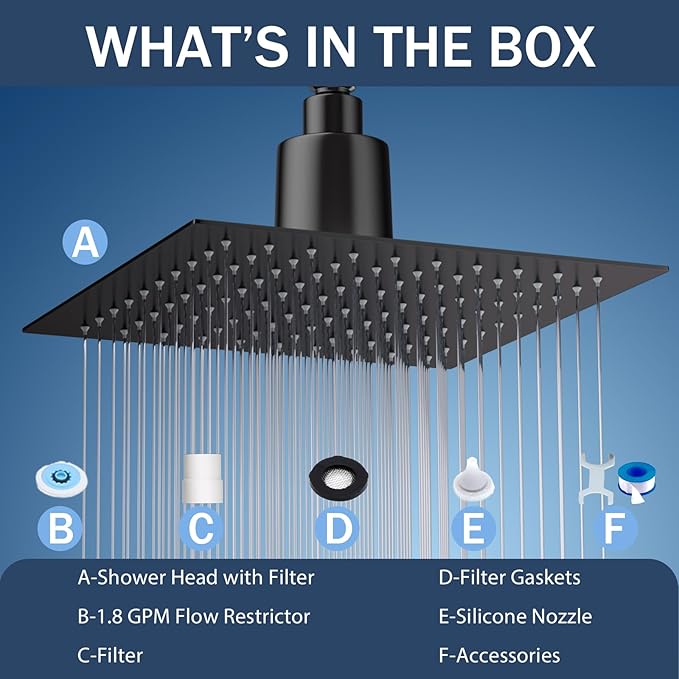 WHAT'S IN THE BOX

A

B

C

D

E

F

A-Shower Head with Filter

B-1.8 GPM Flow Restrictor

C-Filter

D-Filter Gaskets

E-Silicone Nozzle

F-Accessories