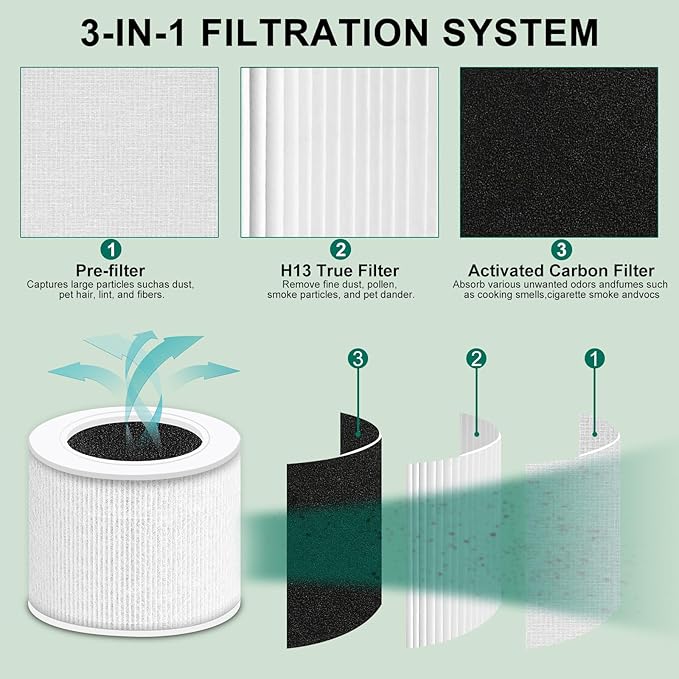 3-IN-1 FILTRATION SYSTEM

1
Pre-filter
Captures large particles suchas dust, pet hair, lint, and fibers.

2
H13 True Filter
Remove fine dust, pollen, smoke particles, and pet dander.

3
Activated Carbon Filter
Absorb various unwanted odors andfumes such as cooking smells,cigarette smoke andvocs

3

2

1