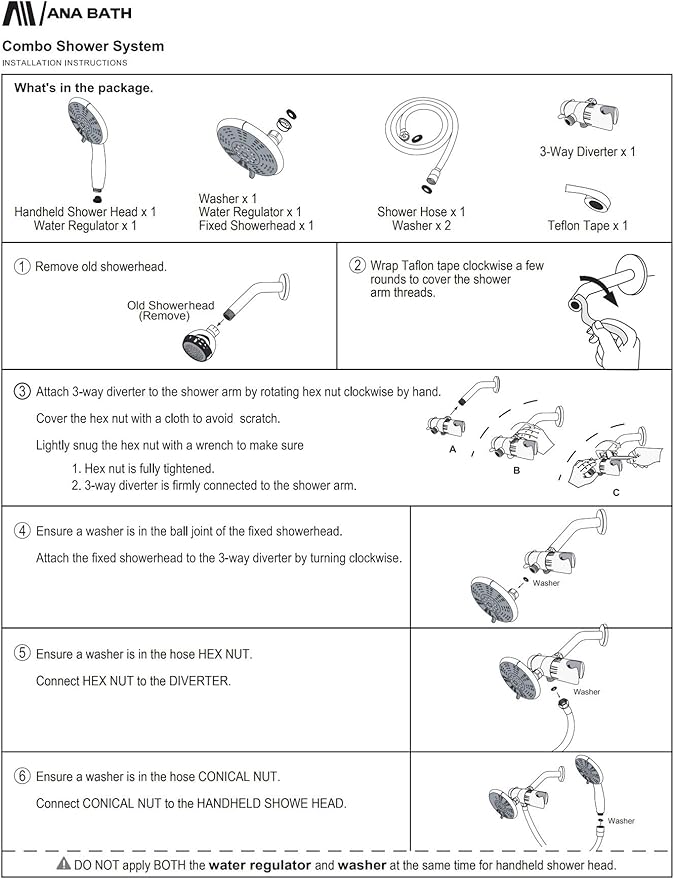 ANA BATH

Combo Shower System
INSTALLATION INSTRUCTIONS

What's in the package.

Handheld Shower Head x 1
Water Regulator x 1

Washer x 1
Water Regulator x 1
Fixed Showerhead x 1

Shower Hose x 1
Washer x 2

3-Way Diverter x 1

Teflon Tape x 1

① Remove old showerhead.

Old Showerhead (Remove)

② Wrap Taflon tape clockwise a few rounds to cover the shower arm threads.

③ Attach 3-way diverter to the shower arm by rotating hex nut clockwise by hand.

Cover the hex nut with a cloth to avoid scratch.

Lightly snug the hex nut with a wrench to make sure

1. Hex nut is fully tightened.
2. 3-way diverter is firmly connected to the shower arm.

A
B
C

④ Ensure a washer is in the ball joint of the fixed showerhead.

Attach the fixed showerhead to the 3-way diverter by turning clockwise.

Washer

⑤ Ensure a washer is in the hose HEX NUT.

Connect HEX NUT to the DIVERTER.

Washer

⑥ Ensure a washer is in the hose CONICAL NUT.

Connect CONICAL NUT to the HANDHELD SHOWE HEAD.

Washer

DO NOT apply BOTH the water regulator and washer at the same time for handheld shower head.