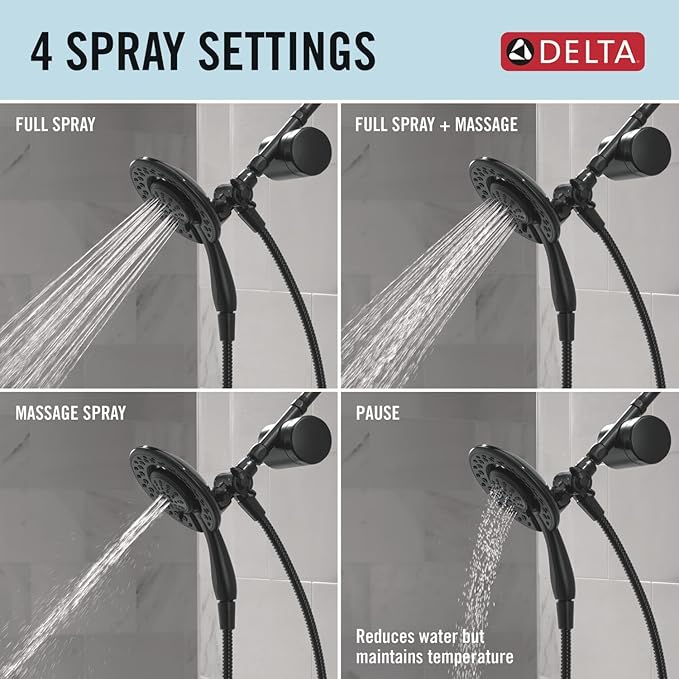 4 SPRAY SETTINGS

DELTA

FULL SPRAY

FULL SPRAY + MASSAGE

MASSAGE SPRAY

PAUSE

Reduces water but maintains temperature