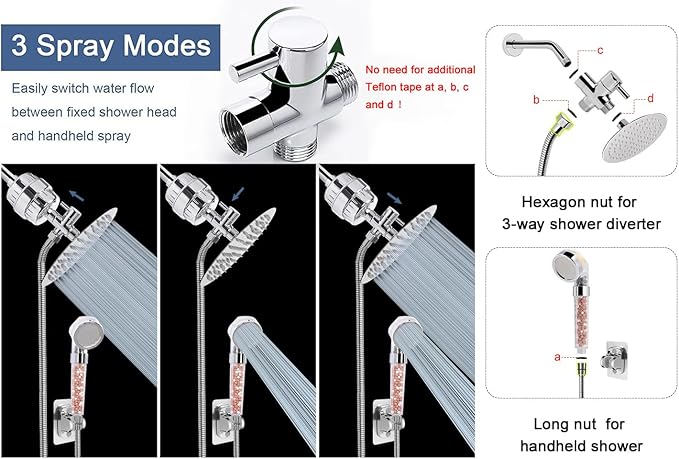 3 Spray Modes

Easily switch water flow between fixed shower head and handheld spray

No need for additional Teflon tape at a, b, c and d !

c

b

d

Hexagon nut for 3-way shower diverter

a

Long nut for handheld shower