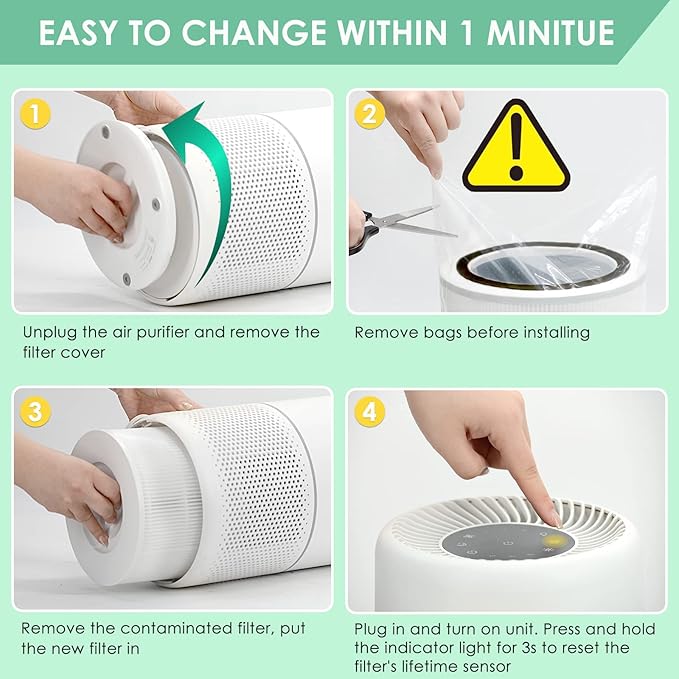 EASY TO CHANGE WITHIN 1 MINITUE

1

Unplug the air purifier and remove the filter cover

2

Remove bags before installing

3

Remove the contaminated filter, put the new filter in

4

Plug in and turn on unit. Press and hold the indicator light for 3s to reset the filter's lifetime sensor