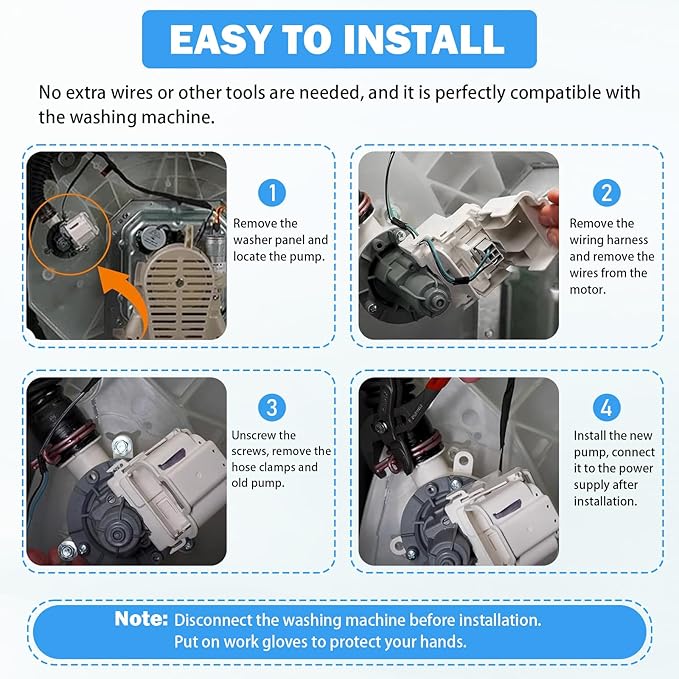 EASY TO INSTALL

No extra wires or other tools are needed, and it is perfectly compatible with the washing machine.

1

Remove the washer panel and locate the pump.

2

Remove the wiring harness and remove the wires from the motor.

3

Unscrew the screws, remove the hose clamps and old pump.

4

Install the new pump, connect it to the power supply after installation.

Note: Disconnect the washing machine before installation. Put on work gloves to protect your hands.