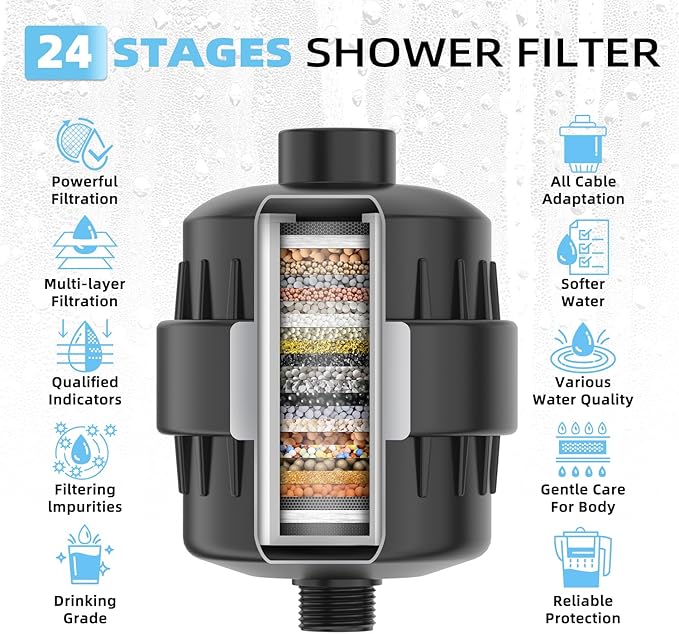 24 STAGES SHOWER FILTER

Powerful Filtration

Multi-layer Filtration

Qualified Indicators

Filtering lmpurities

Drinking Grade

All Cable Adaptation

Softer Water

Various Water Quality

Gentle Care For Body

Reliable Protection