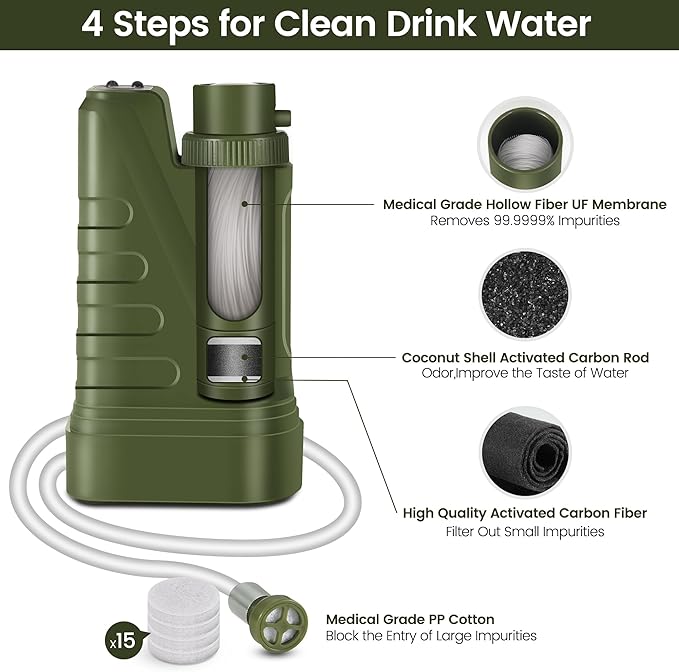 4 Steps for Clean Drink Water

Medical Grade Hollow Fiber UF Membrane
Removes 99.9999% Impurities

Coconut Shell Activated Carbon Rod
Odor,Improve the Taste of Water

High Quality Activated Carbon Fiber
Filter Out Small Impurities

x15

Medical Grade PP Cotton
Block the Entry of Large Impurities