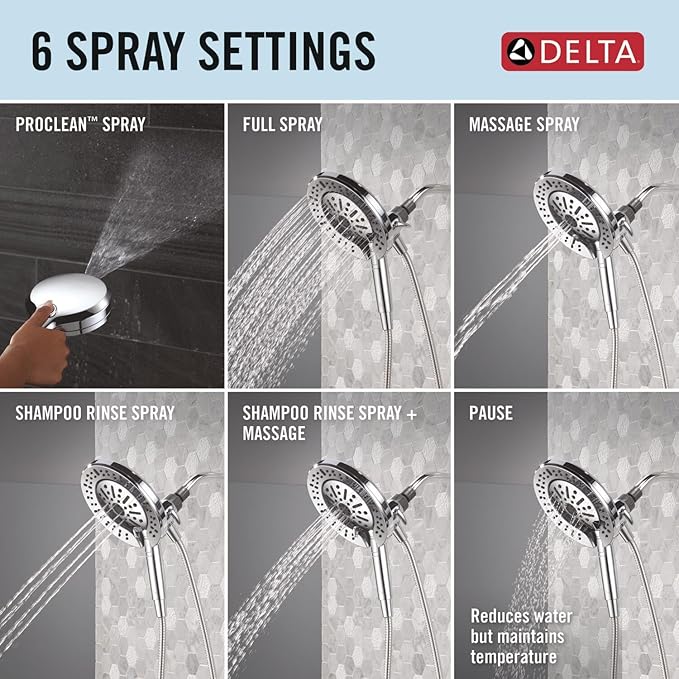 6 SPRAY SETTINGS

DELTA

PROCLEAN™ SPRAY

FULL SPRAY

MASSAGE SPRAY

SHAMPOO RINSE SPRAY

SHAMPOO RINSE SPRAY + MASSAGE

PAUSE

Reduces water but maintains temperature