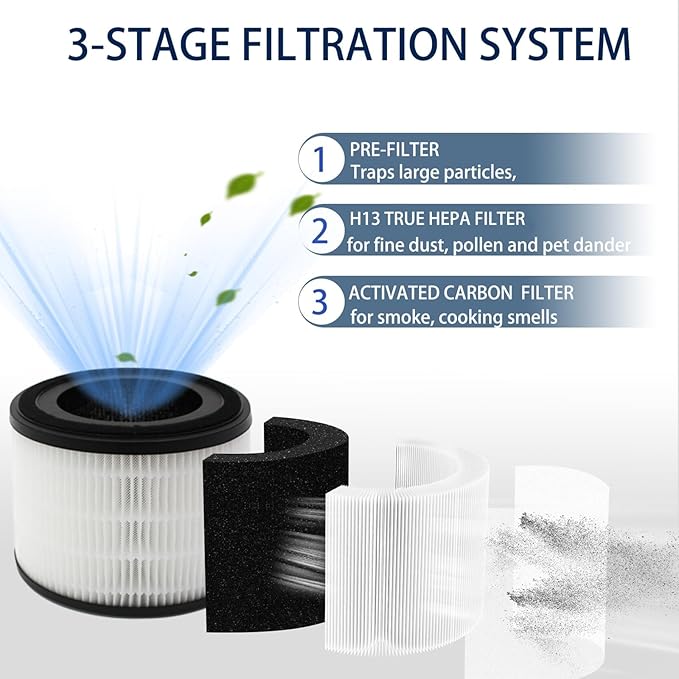 3-STAGE FILTRATION SYSTEM

1 PRE-FILTER
Traps large particles,

2 H13 TRUE HEPA FILTER
for fine dust, pollen and pet dander

3 ACTIVATED CARBON FILTER
for smoke, cooking smells