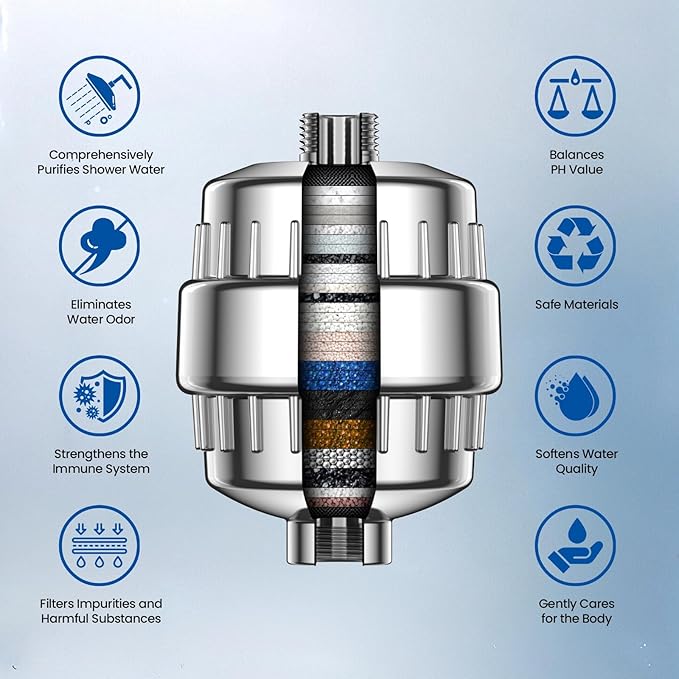 Comprehensively Purifies Shower Water

Eliminates Water Odor

Strengthens the Immune System

Filters Impurities and Harmful Substances

Balances PH Value

Safe Materials

Softens Water Quality

Gently Cares for the Body