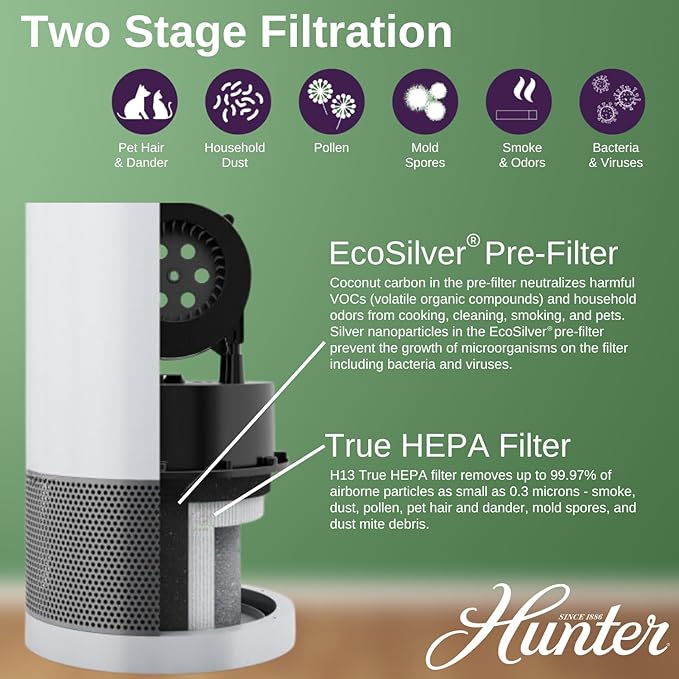 Two Stage Filtration

Pet Hair & Dander

Household Dust

Pollen

Mold Spores

Smoke & Odors

Bacteria & Viruses

EcoSilver® Pre-Filter

Coconut carbon in the pre-filter neutralizes harmful VOCs (volatile organic compounds) and household odors from cooking, cleaning, smoking, and pets. Silver nanoparticles in the EcoSilver® pre-filter prevent the growth of microorganisms on the filter including bacteria and viruses.

True HEPA Filter

H13 True HEPA filter removes up to 99.97% of airborne particles as small as 0.3 microns - smoke, dust, pollen, pet hair and dander, mold spores, and dust mite debris.

SINCE 1886
Hunter