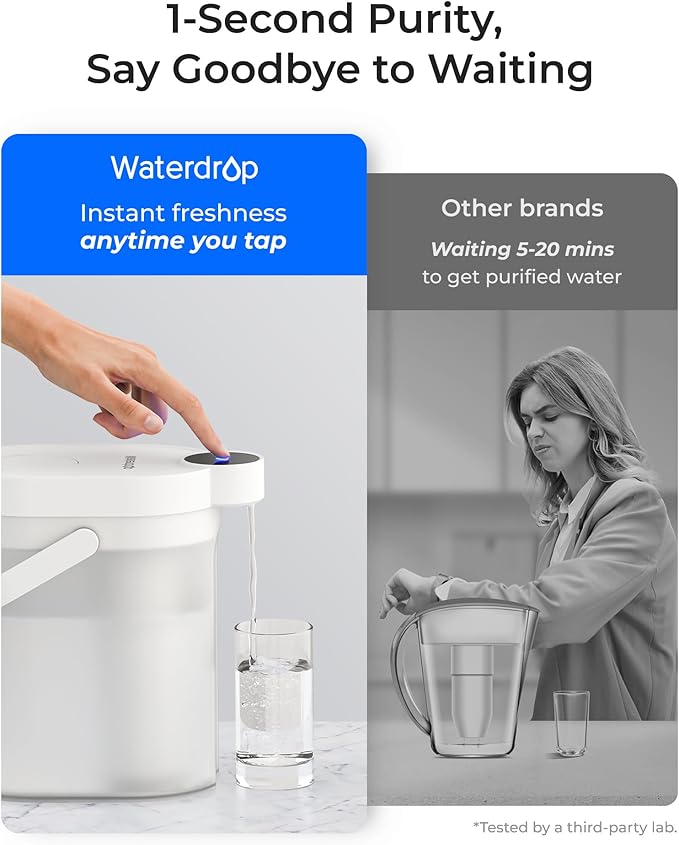 1-Second Purity, Say Goodbye to Waiting

Waterdrop

Instant freshness anytime you tap

Other brands

Waiting 5-20 mins to get purified water

*Tested by a third-party lab.