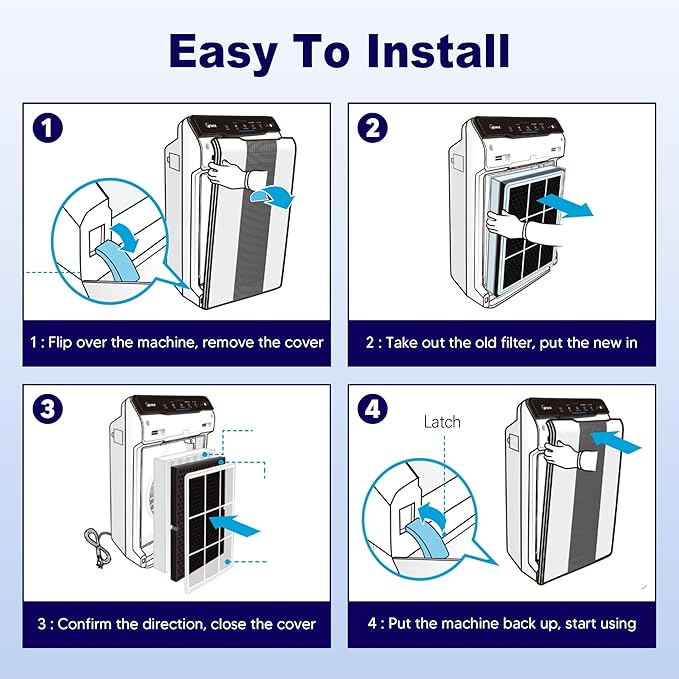 Easy To Install

1

1 : Flip over the machine, remove the cover

2

2 : Take out the old filter, put the new in

3

3 : Confirm the direction, close the cover

4

Latch

4 : Put the machine back up, start using