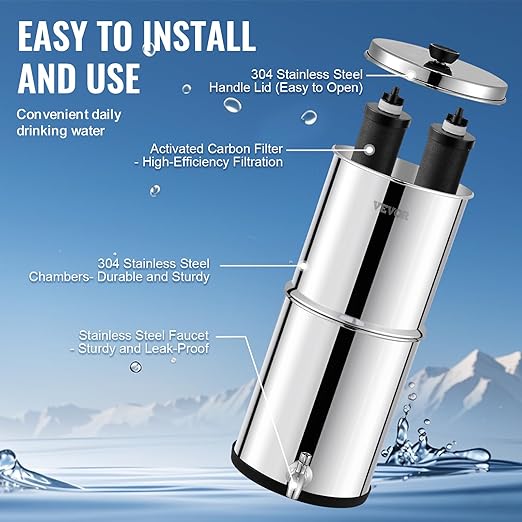 EASY TO INSTALL AND USE

Convenient daily drinking water

304 Stainless Steel Handle Lid (Easy to Open)

Activated Carbon Filter - High-Efficiency Filtration

VEVOR

304 Stainless Steel Chambers- Durable and Sturdy

Stainless Steel Faucet - Sturdy and Leak-Proof