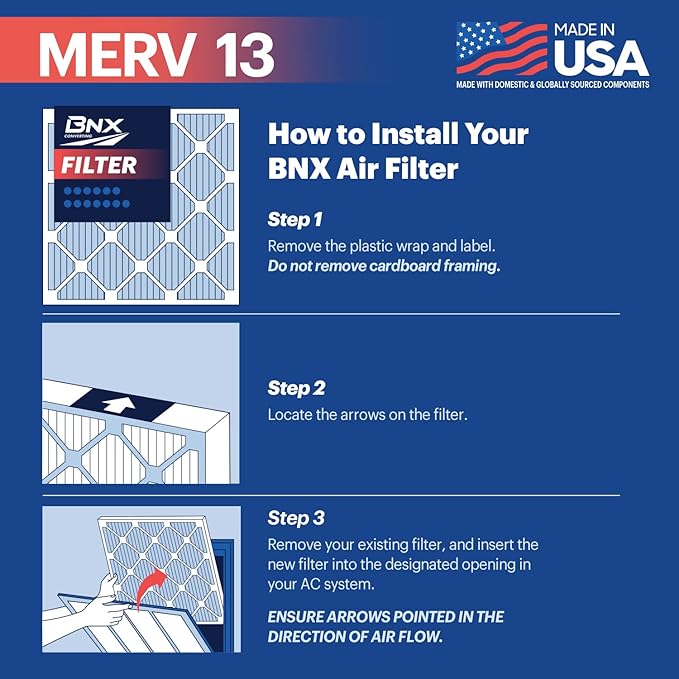 MERV 13

MADE IN USA
MADE WITH DOMESTIC & GLOBALLY SOURCED COMPONENTS

BNX CONVERTING
FILTER

How to Install Your BNX Air Filter

Step 1
Remove the plastic wrap and label.
Do not remove cardboard framing.

Step 2
Locate the arrows on the filter.

Step 3
Remove your existing filter, and insert the new filter into the designated opening in your AC system.

ENSURE ARROWS POINTED IN THE DIRECTION OF AIR FLOW.