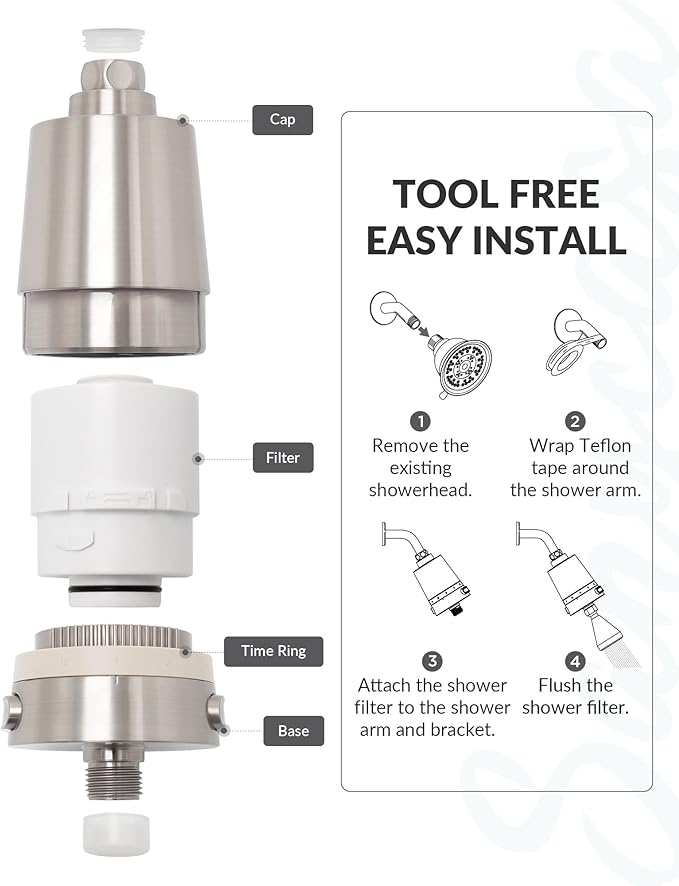 Cap

Filter

Time Ring

Base

TOOL FREE
EASY INSTALL

1
Remove the existing showerhead.

2
Wrap Teflon tape around the shower arm.

3
Attach the shower filter to the shower arm and bracket.

4
Flush the shower filter.