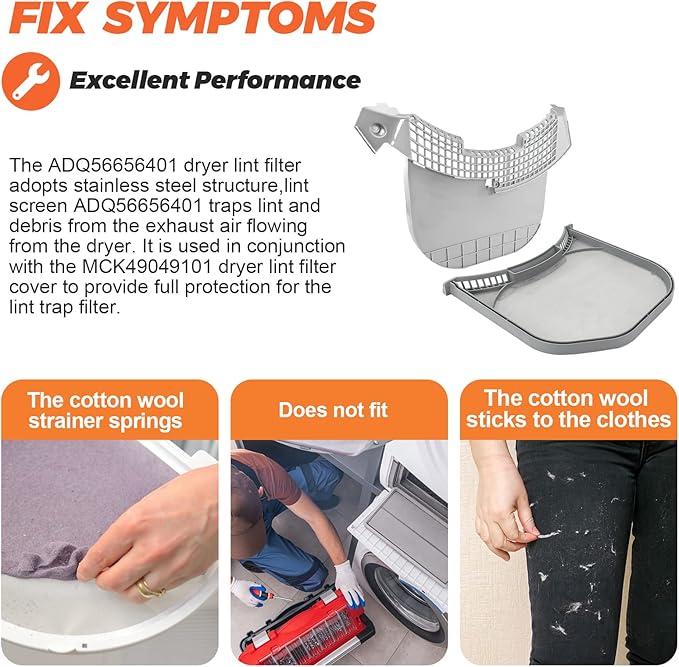 FIX SYMPTOMS

Excellent Performance

The ADQ56656401 dryer lint filter adopts stainless steel structure,lint screen ADQ56656401 traps lint and debris from the exhaust air flowing from the dryer. It is used in conjunction with the MCK49049101 dryer lint filter cover to provide full protection for the lint trap filter.

The cotton wool strainer springs

Does not fit

The cotton wool sticks to the clothes