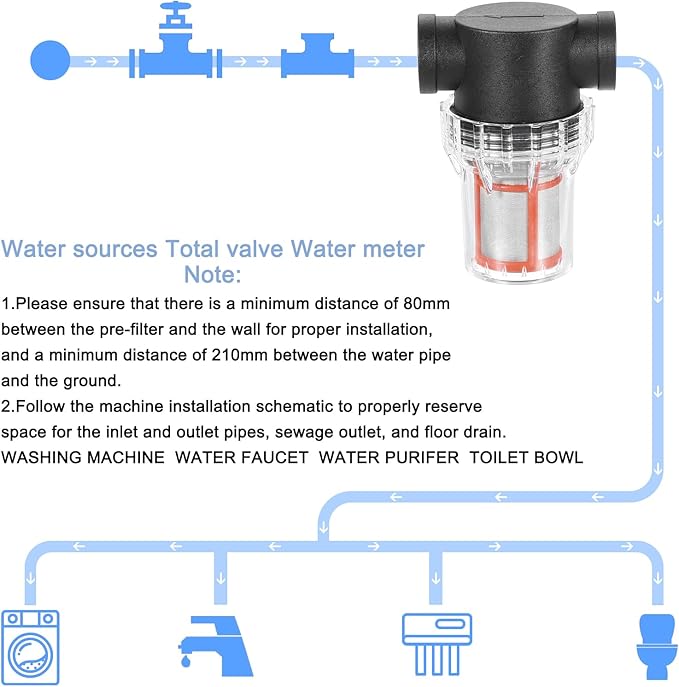 Water sources Total valve Water meter
Note:
1.Please ensure that there is a minimum distance of 80mm between the pre-filter and the wall for proper installation, and a minimum distance of 210mm between the water pipe and the ground.
2.Follow the machine installation schematic to properly reserve space for the inlet and outlet pipes, sewage outlet, and floor drain.
WASHING MACHINE WATER FAUCET WATER PURIFER TOILET BOWL