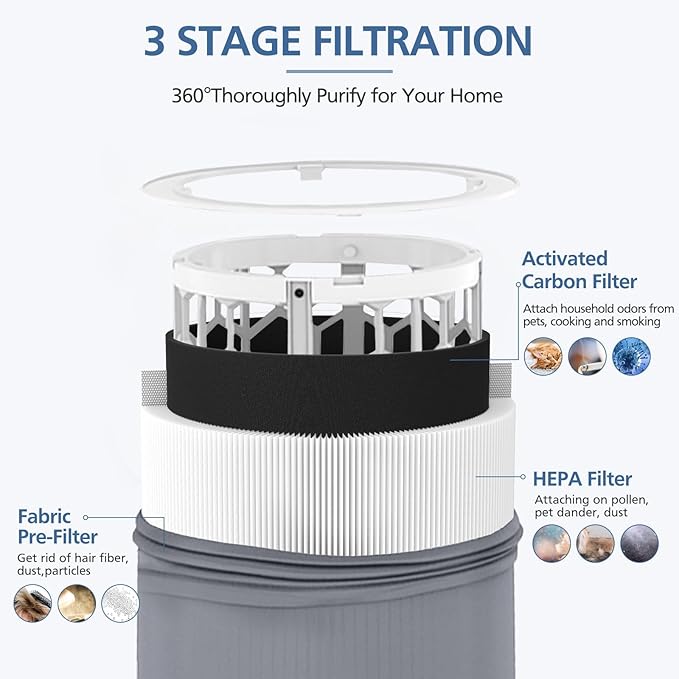 3 STAGE FILTRATION

360°Thoroughly Purify for Your Home

Activated Carbon Filter

Attach household odors from pets, cooking and smoking

HEPA Filter

Attaching on pollen, pet dander, dust

Fabric Pre-Filter

Get rid of hair fiber, dust,particles