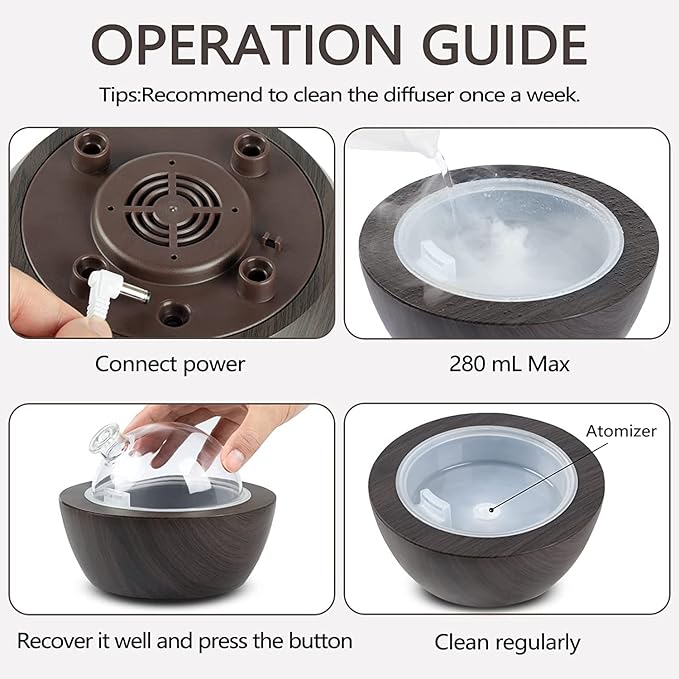 OPERATION GUIDE

Tips:Recommend to clean the diffuser once a week.

Connect power

280 mL Max

Recover it well and press the button

Atomizer

Clean regularly