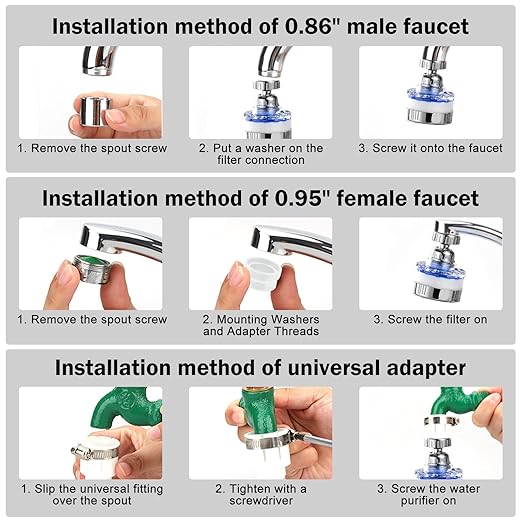 Installation method of 0.86" male faucet

1. Remove the spout screw

2. Put a washer on the filter connection

3. Screw it onto the faucet

Installation method of 0.95" female faucet

1. Remove the spout screw

2. Mounting Washers and Adapter Threads

3. Screw the filter on

Installation method of universal adapter

1. Slip the universal fitting over the spout

2. Tighten with a screwdriver

3. Screw the water purifier on