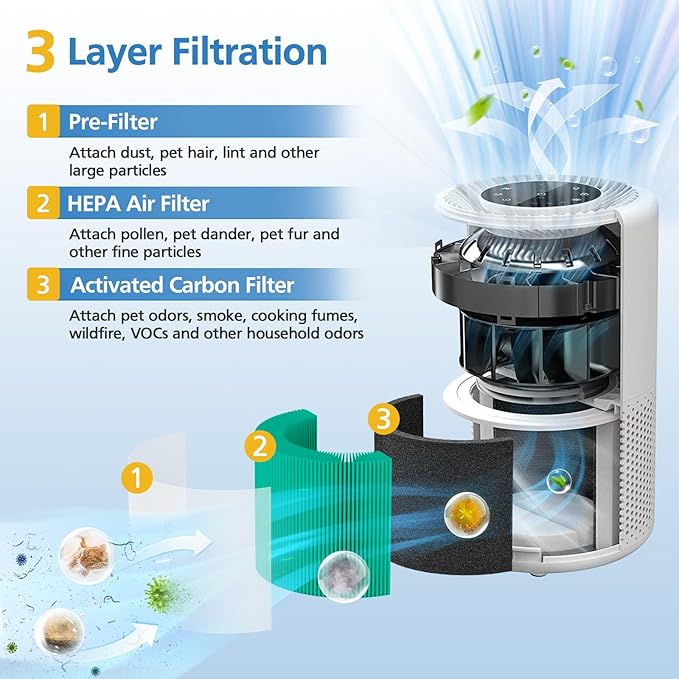 3 Layer Filtration

1 Pre-Filter

Attach dust, pet hair, lint and other large particles

2 HEPA Air Filter

Attach pollen, pet dander, pet fur and other fine particles

3 Activated Carbon Filter

Attach pet odors, smoke, cooking fumes, wildfire, VOCs and other household odors

3

2

1