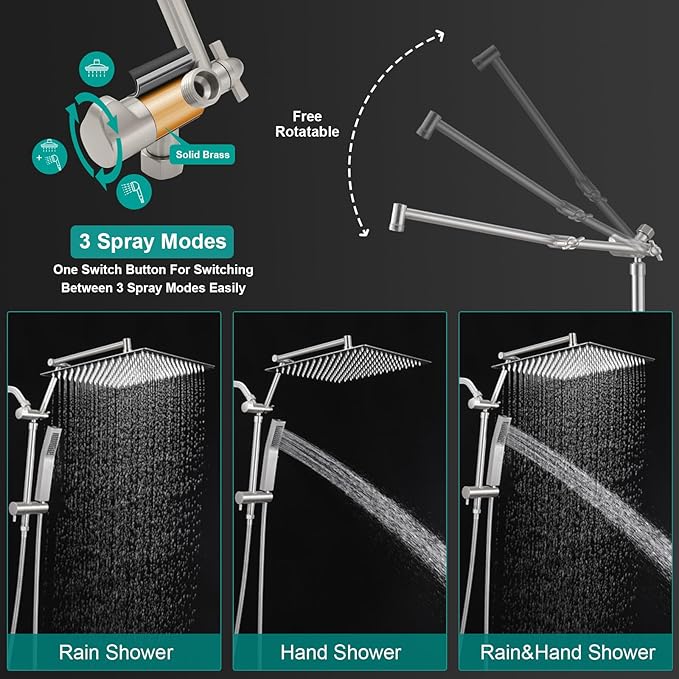 Solid Brass

Free Rotatable

3 Spray Modes

One Switch Button For Switching Between 3 Spray Modes Easily

Rain Shower

Hand Shower

Rain&Hand Shower