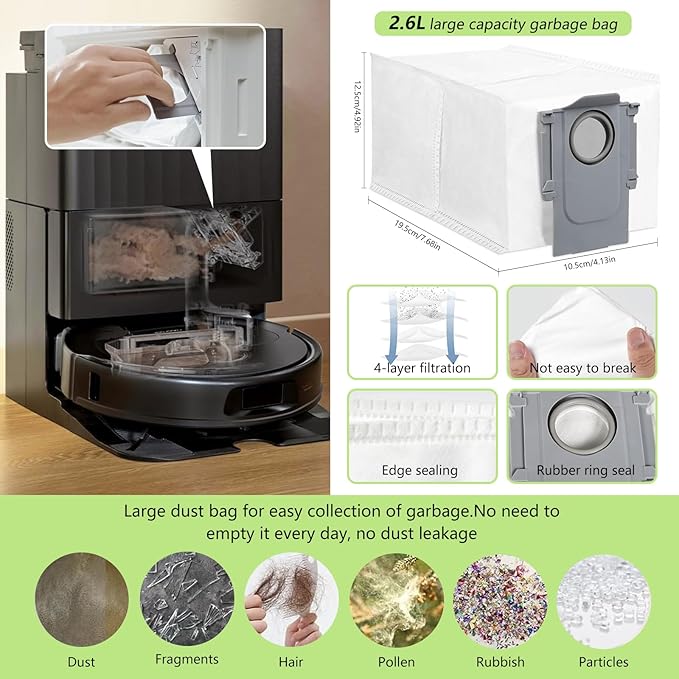 2.6L large capacity garbage bag

12.5cm/4.92in

19.5cm/7.68in

10.5cm/4.13in

4-layer filtration

Not easy to break

Edge sealing

Rubber ring seal

Large dust bag for easy collection of garbage.No need to empty it every day, no dust leakage

Dust

Fragments

Hair

Pollen

Rubbish

Particles